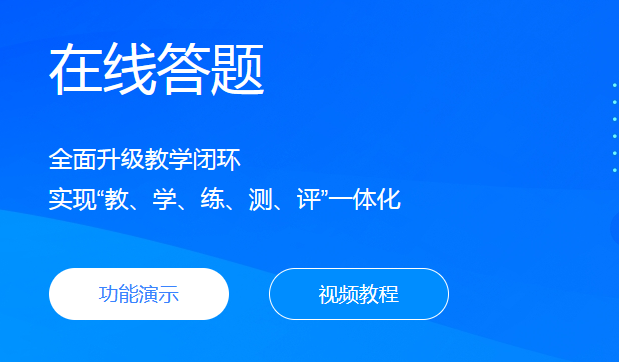 在线答题

全面升级教学闭环
实现“教、学、练、测、评”一体化

功能演示

视频教程