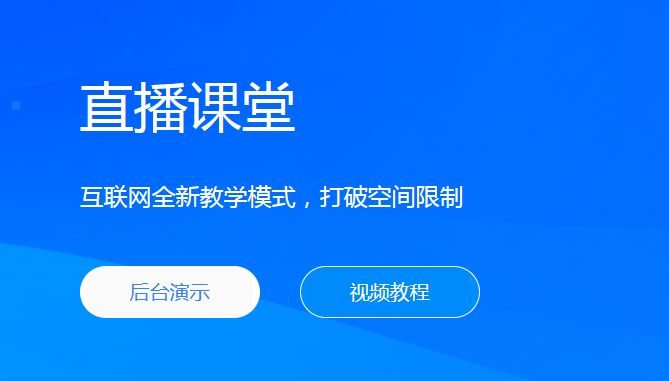 直播课堂

互联网全新教学模式，打破空间限制

后台演示

视频教程