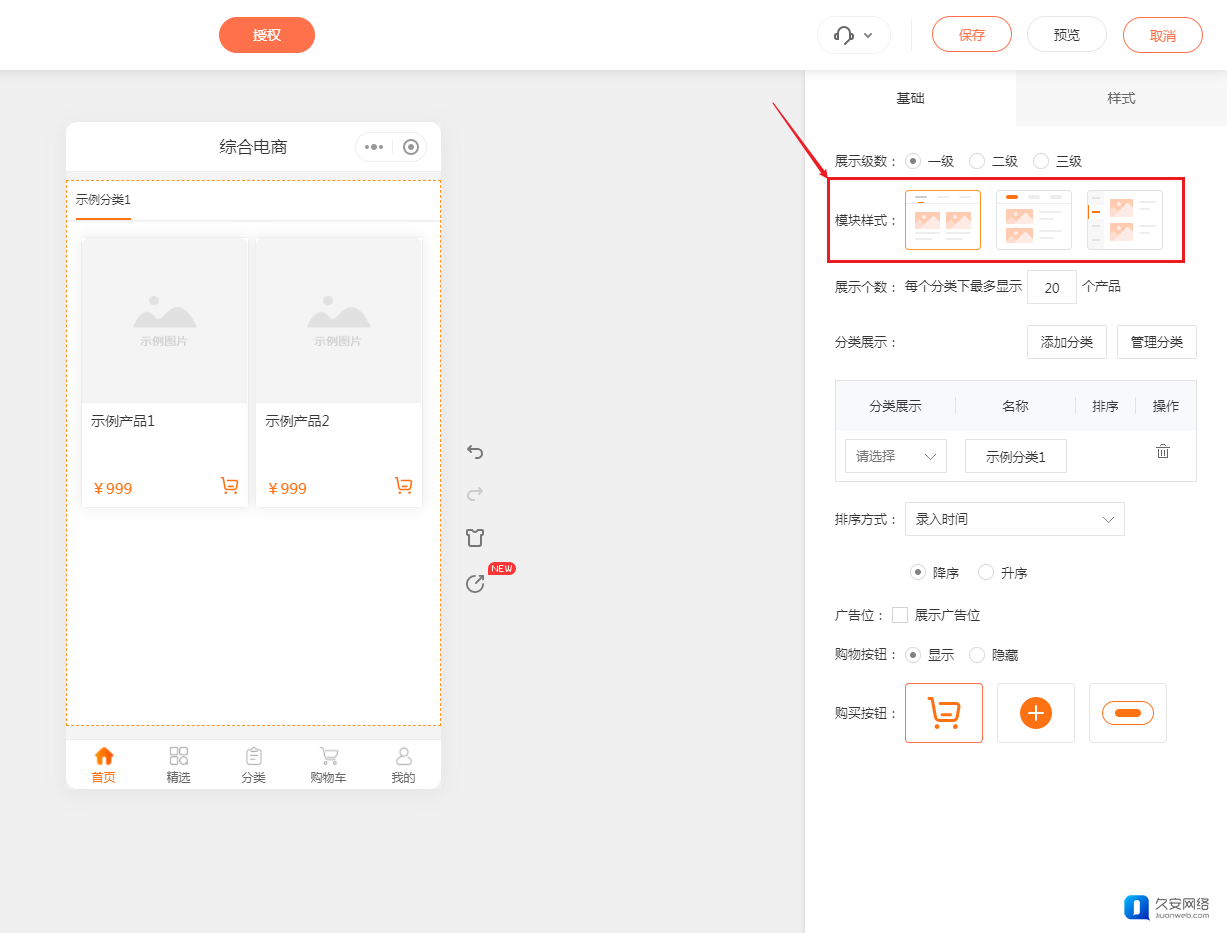 授权

保存 预览 取消

综合电商

示例分类1

示例图片

示例图片

示例产品1

示例产品2

￥999

￥999

NEW

首页 精选 分类 购物车 我的

基础 样式

展示级数： 一级 二级 三级

模块样式：

展示个数： 每个分类下最多显示 20 个产品

分类展示： 添加分类 管理分类

| 分类展示 | 名称 | 排序 | 操作 |
|---|---|---|---|
| 请选择 | 示例分类1 | | |

排序方式： 录入时间

降序 升序

广告位： 展示广告位

购物按钮： 显示 隐藏

购买按钮：

久安网络
jiuanweb.com